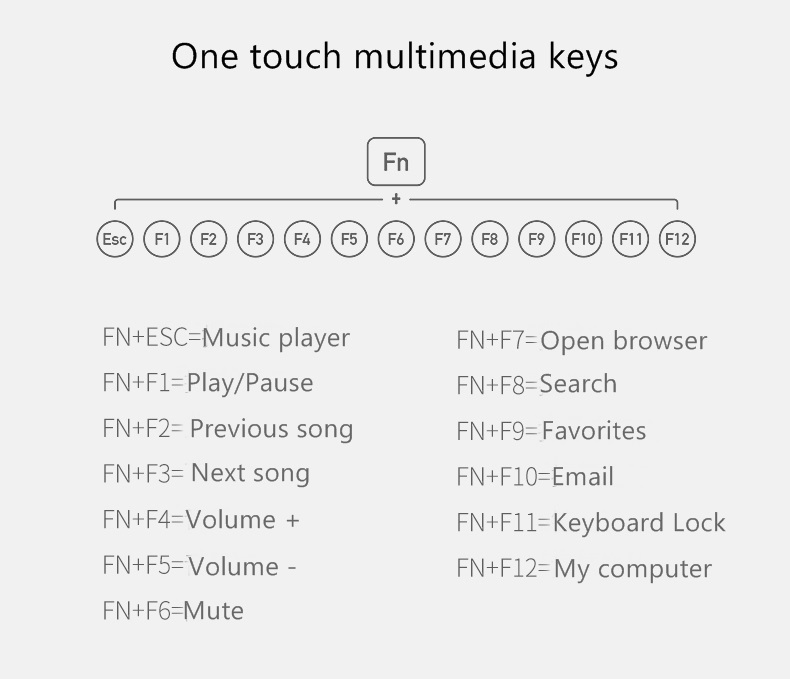 One touch multimedia keys

Fn

+

Esc F1 F2 F3 F4 F5 F6 F7 F8 F9 F10 F11 F12

FN+ESC=Music player
FN+F1=Play/Pause
FN+F2= Previous song
FN+F3= Next song
FN+F4=Volume +
FN+F5=Volume -
FN+F6=Mute

FN+F7=Open browser
FN+F8=Search
FN+F9=Favorites
FN+F10=Email
FN+F11=Keyboard Lock
FN+F12=My computer