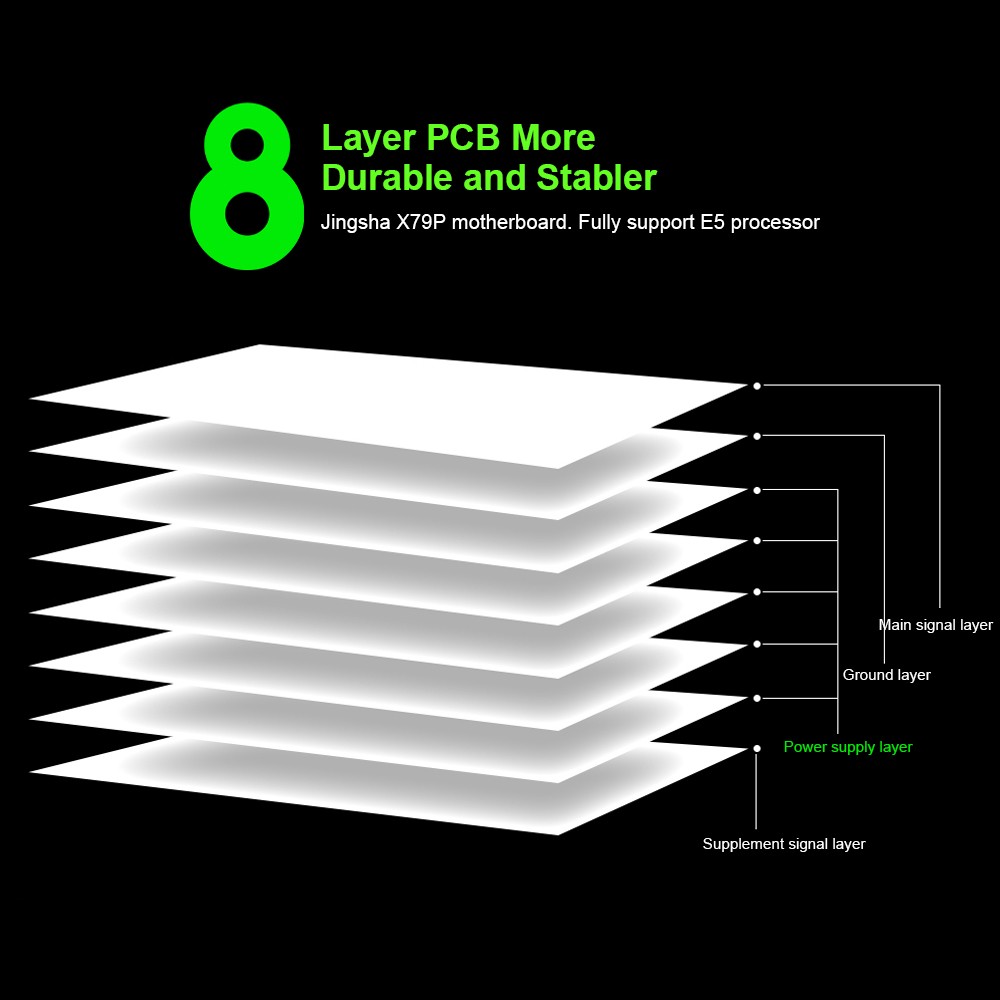 8 Layer PCB More Durable and Stabler

Jingsha X79P motherboard. Fully support E5 processor

Main signal layer

Ground layer

Power supply layer

Supplement signal layer