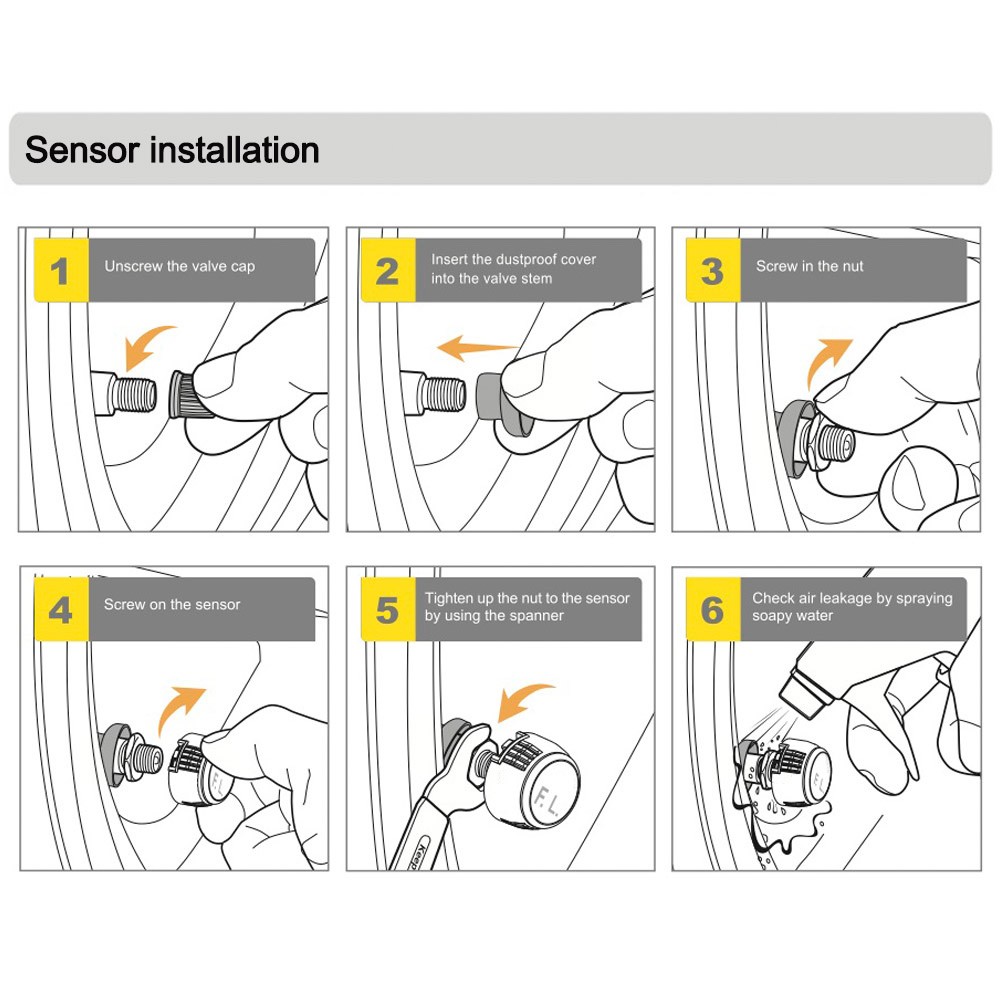 Sensor installation

1 Unscrew the valve cap

2 Insert the dustproof cover into the valve stem

3 Screw in the nut

4 Screw on the sensor

F.L.

5 Tighten up the nut to the sensor by using the spanner

F.L.

Keep

6 Check air leakage by spraying soapy water